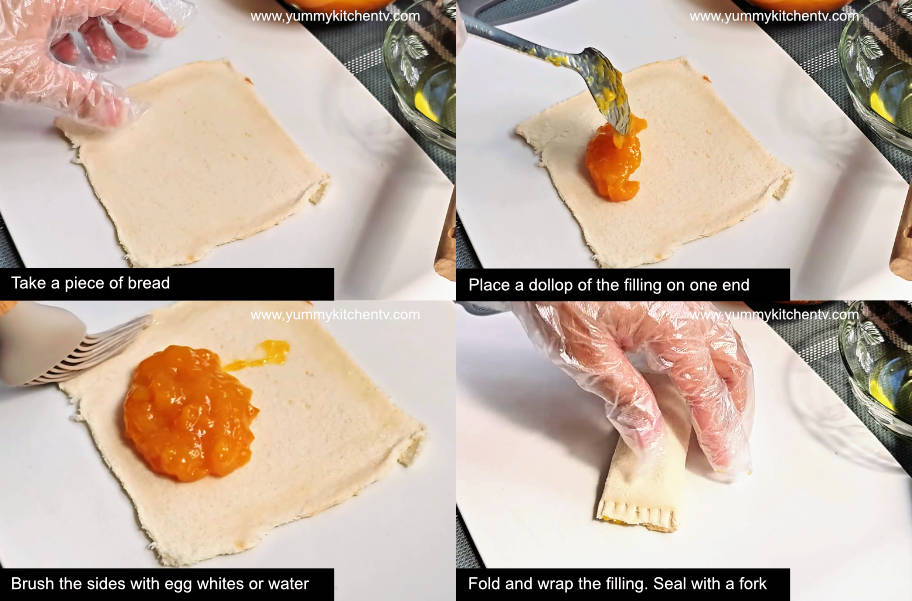 www.yummykitchentv.com

Take a piece of bread

www.yummykitchentv.com

Place a dollop of the filling on one end

www.yummykitchentv.com

Brush the sides with egg whites or water

www.yummykitchentv.com

Fold and wrap the filling. Seal with a fork