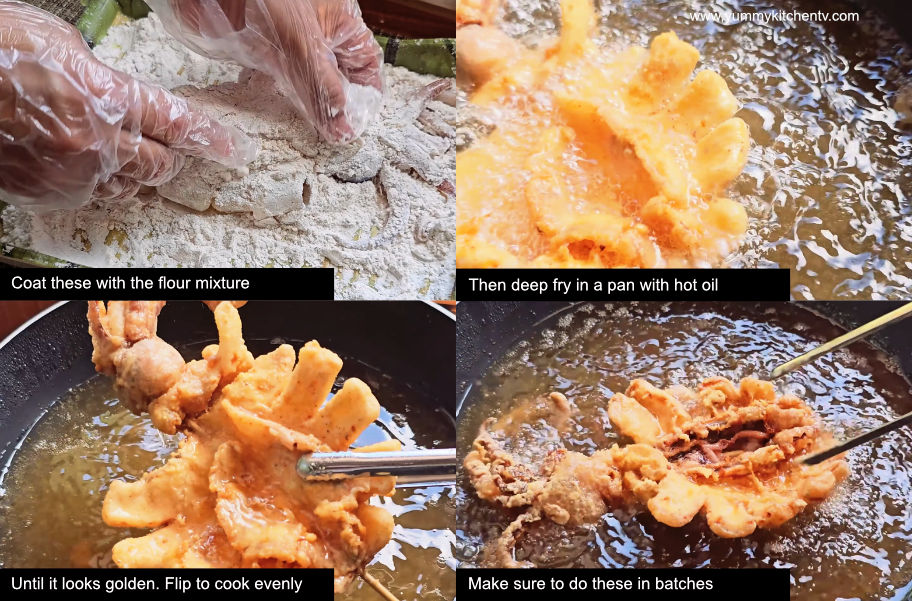 www.yummykitchentv.com

Coat these with the flour mixture

Then deep fry in a pan with hot oil

Until it looks golden. Flip to cook evenly

Make sure to do these in batches