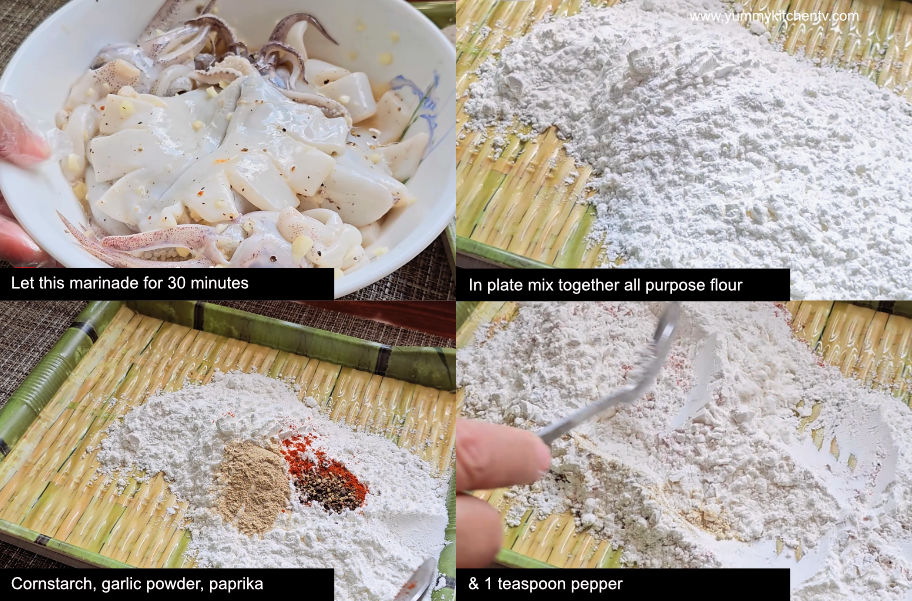 www.yummykitchentv.com

Let this marinade for 30 minutes

In plate mix together all purpose flour

Cornstarch, garlic powder, paprika

& 1 teaspoon pepper