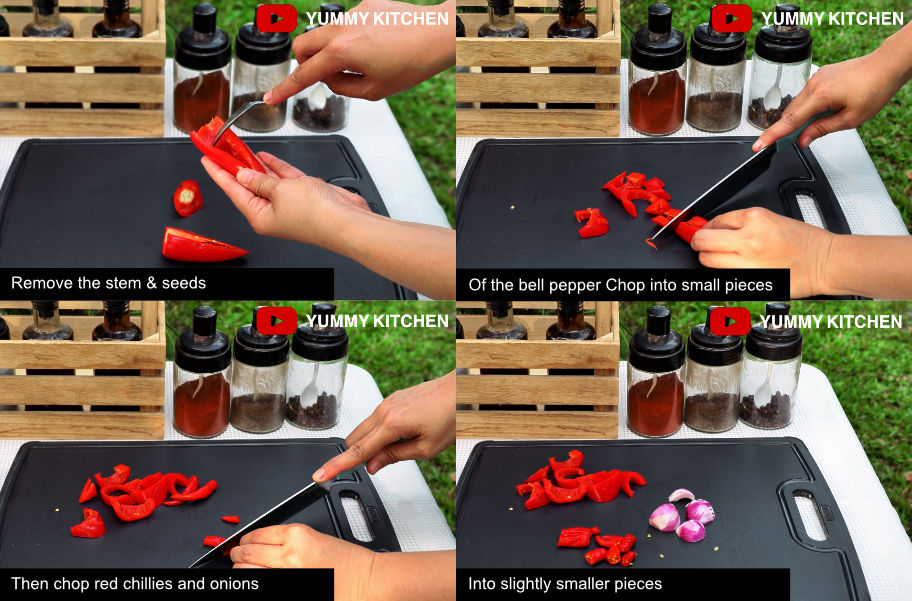 YUMMY KITCHEN

Remove the stem & seeds

YUMMY KITCHEN

Of the bell pepper Chop into small pieces

YUMMY KITCHEN

Then chop red chillies and onions

YUMMY KITCHEN

Into slightly smaller pieces