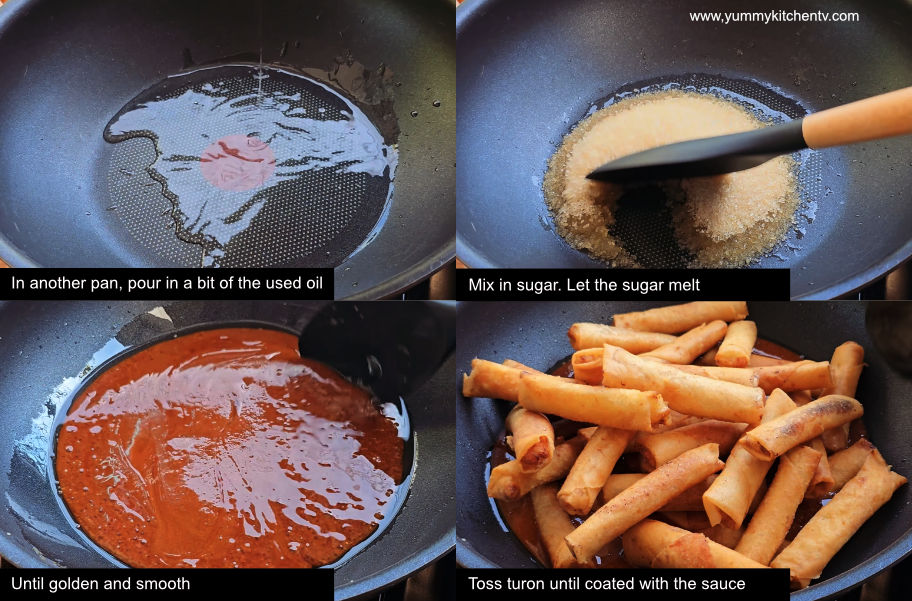 www.yummykitchentv.com

In another pan, pour in a bit of the used oil

Mix in sugar. Let the sugar melt

Until golden and smooth

Toss turon until coated with the sauce