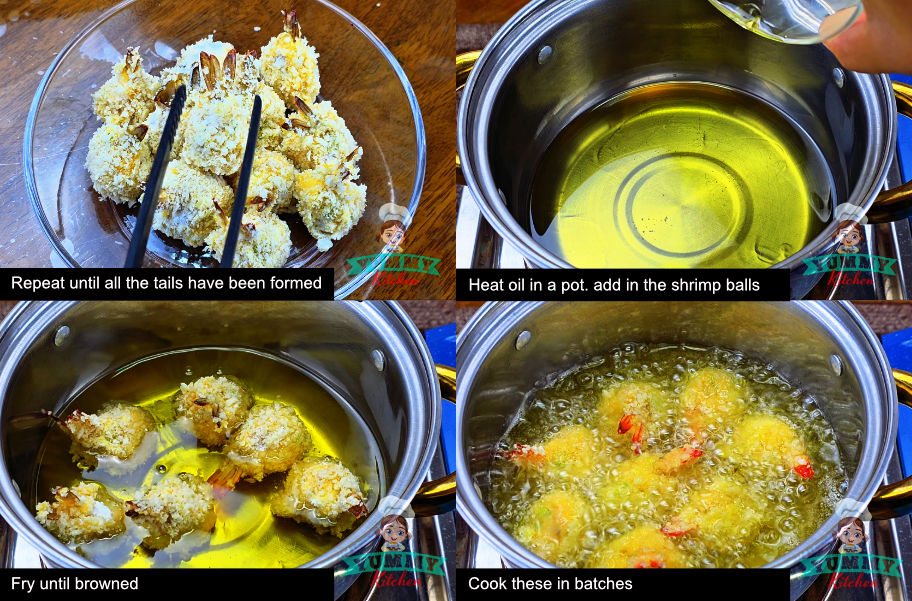 Repeat until all the tails have been formed

YUMMY Kitchen

Heat oil in a pot. add in the shrimp balls

YUMMY Kitchen

Fry until browned

YUMMY Kitchen

Cook these in batches

YUMMY Kitchen