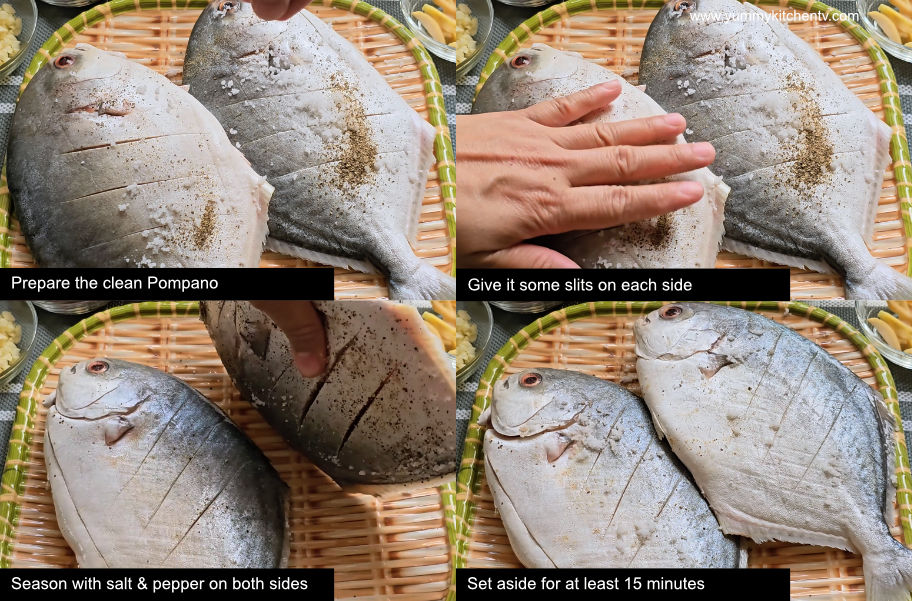 www.yummykitchentv.com

Prepare the clean Pompano

Give it some slits on each side

Season with salt & pepper on both sides

Set aside for at least 15 minutes