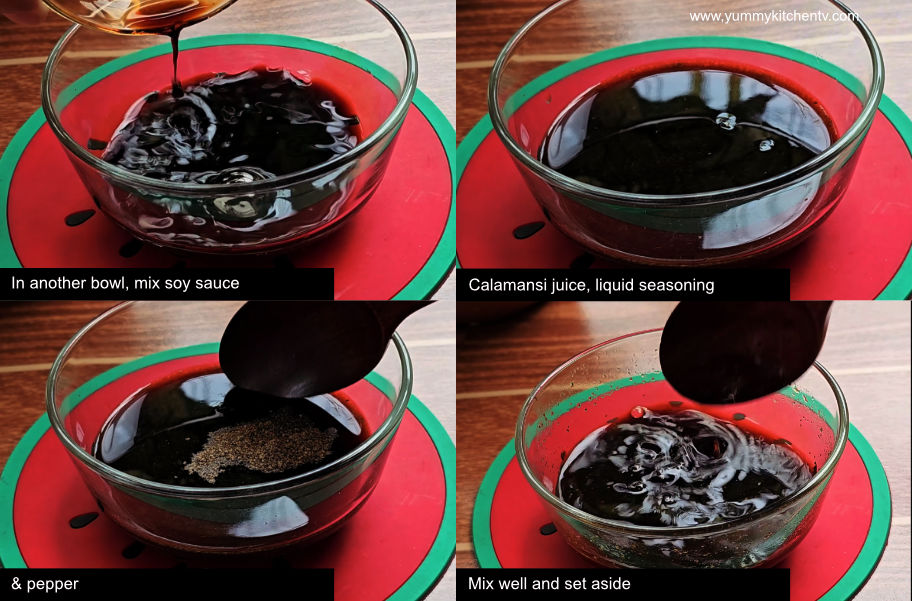 www.yummykitchentv.com

In another bowl, mix soy sauce

Calamansi juice, liquid seasoning

& pepper

Mix well and set aside