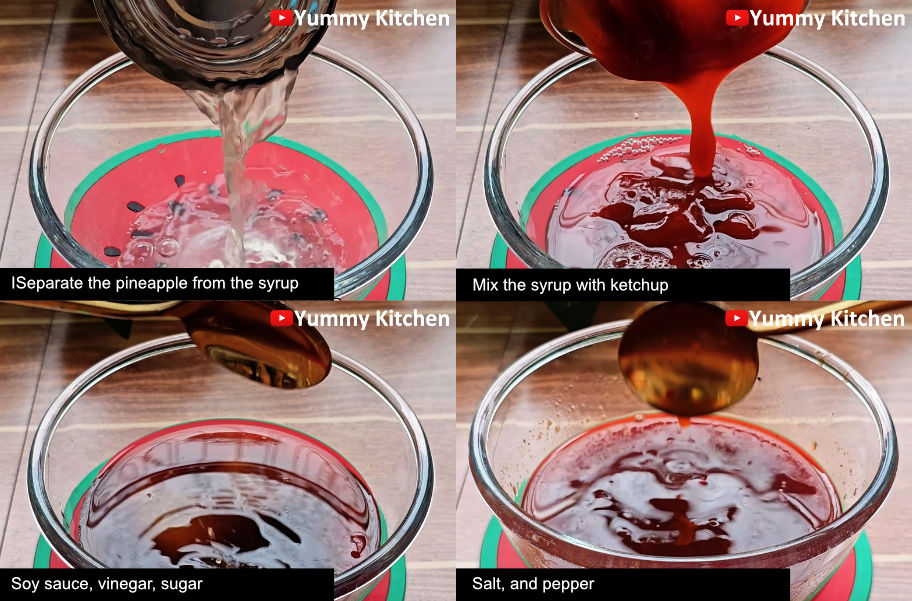 Yummy Kitchen

ISeparate the pineapple from the syrup

Yummy Kitchen

Mix the syrup with ketchup

Yummy Kitchen

Soy sauce, vinegar, sugar

Yummy Kitchen

Salt, and pepper