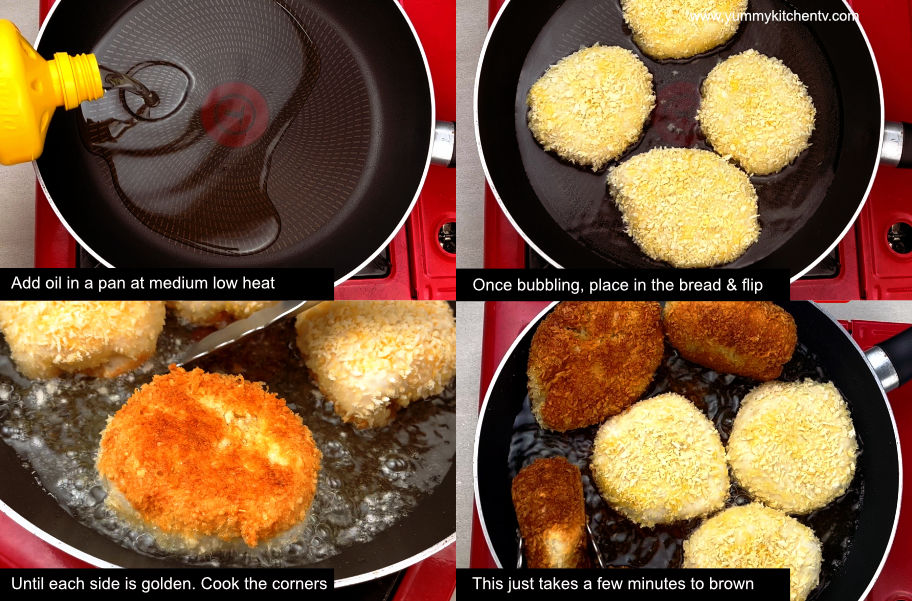 www.yummykitchentv.com

Add oil in a pan at medium low heat

Once bubbling, place in the bread & flip

Until each side is golden. Cook the corners

This just takes a few minutes to brown