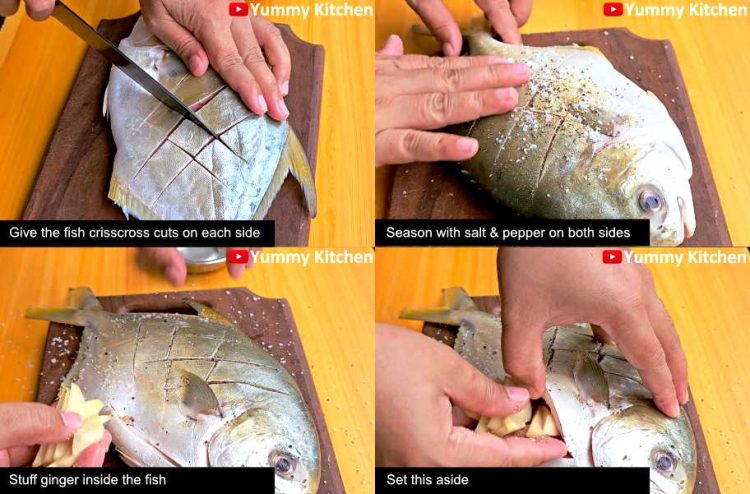 Yummy Kitchen

Give the fish crisscross cuts on each side

Yummy Kitchen

Season with salt & pepper on both sides

Yummy Kitchen

Stuff ginger inside the fish

Yummy Kitchen

Set this aside