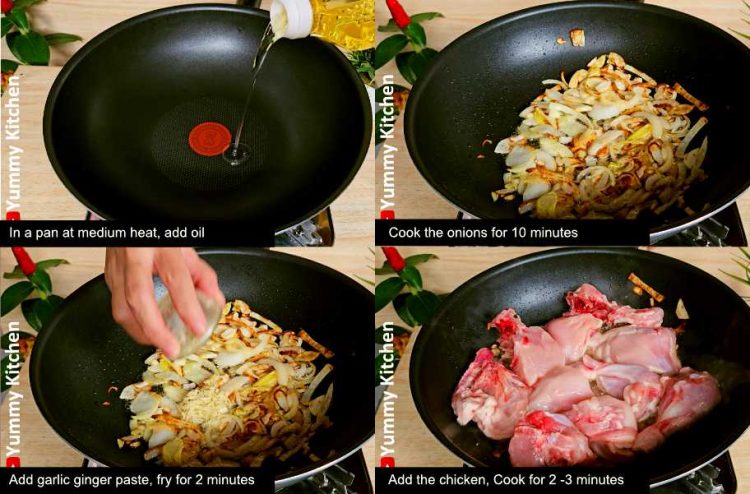 Yummy Kitchen
In a pan at medium heat, add oil

Yummy Kitchen
Cook the onions for 10 minutes

Yummy Kitchen
Add garlic ginger paste, fry for 2 minutes

Yummy Kitchen
Add the chicken, Cook for 2 -3 minutes