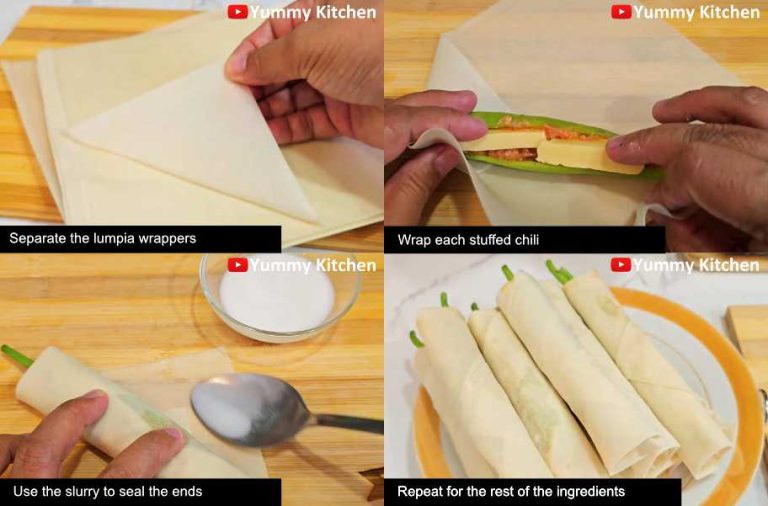 Yummy Kitchen

Separate the lumpia wrappers

Yummy Kitchen

Wrap each stuffed chili

Yummy Kitchen

Use the slurry to seal the ends

Yummy Kitchen

Repeat for the rest of the ingredients