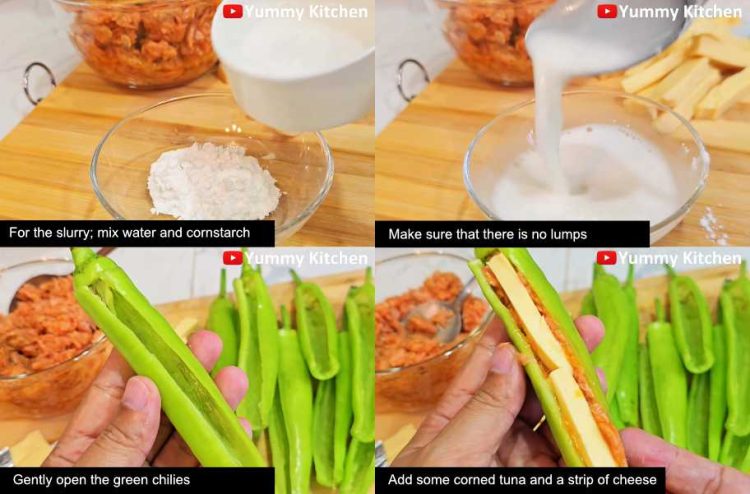 Yummy Kitchen

For the slurry; mix water and cornstarch

Yummy Kitchen

Make sure that there is no lumps

Yummy Kitchen

Gently open the green chilies

Yummy Kitchen

Add some corned tuna and a strip of cheese