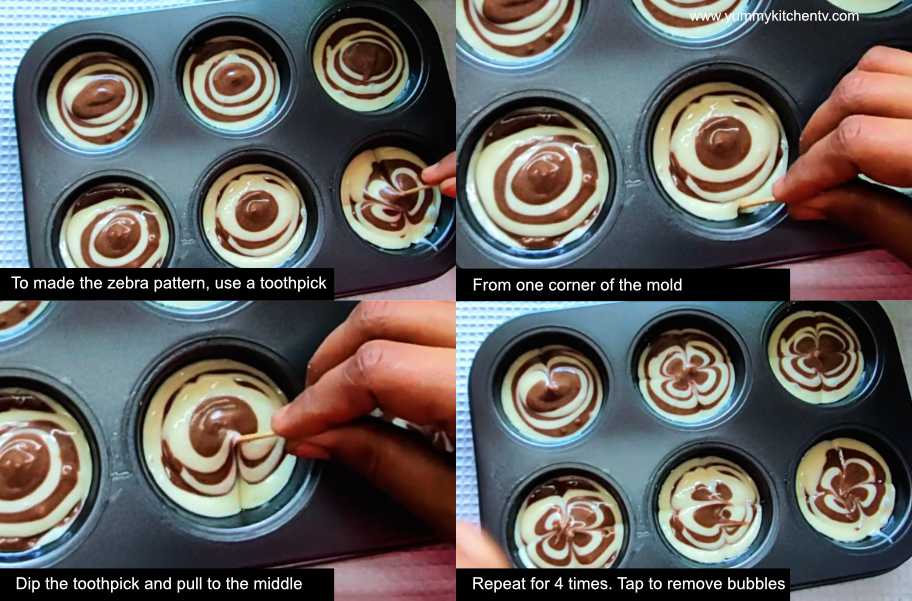 www.yummykitchentv.com

To made the zebra pattern, use a toothpick

From one corner of the mold

Dip the toothpick and pull to the middle

Repeat for 4 times. Tap to remove bubbles