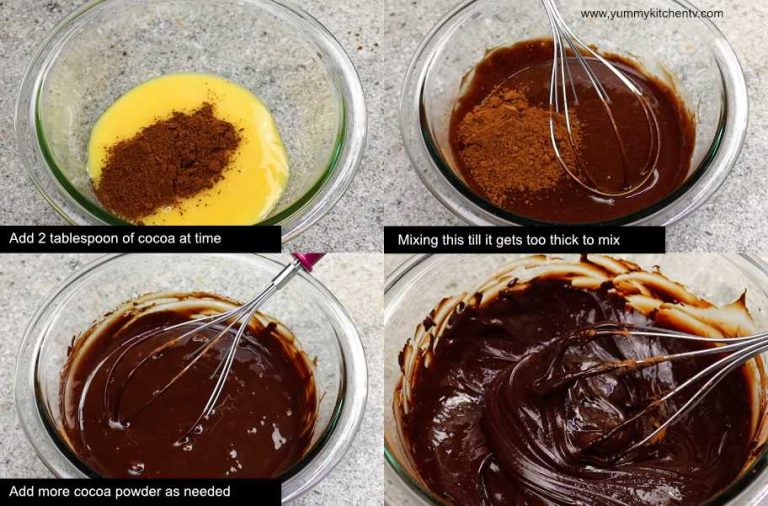 www.yummykitchentv.com

Add 2 tablespoon of cocoa at time

Mixing this till it gets too thick to mix

Add more cocoa powder as needed