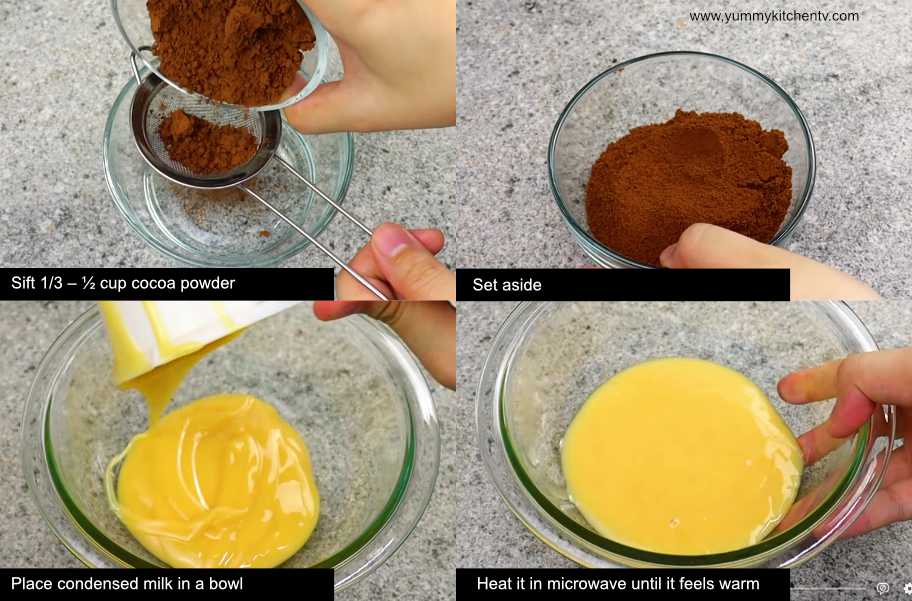 www.yummykitchentv.com

Sift 1/3 – ½ cup cocoa powder

Set aside

Place condensed milk in a bowl

Heat it in microwave until it feels warm