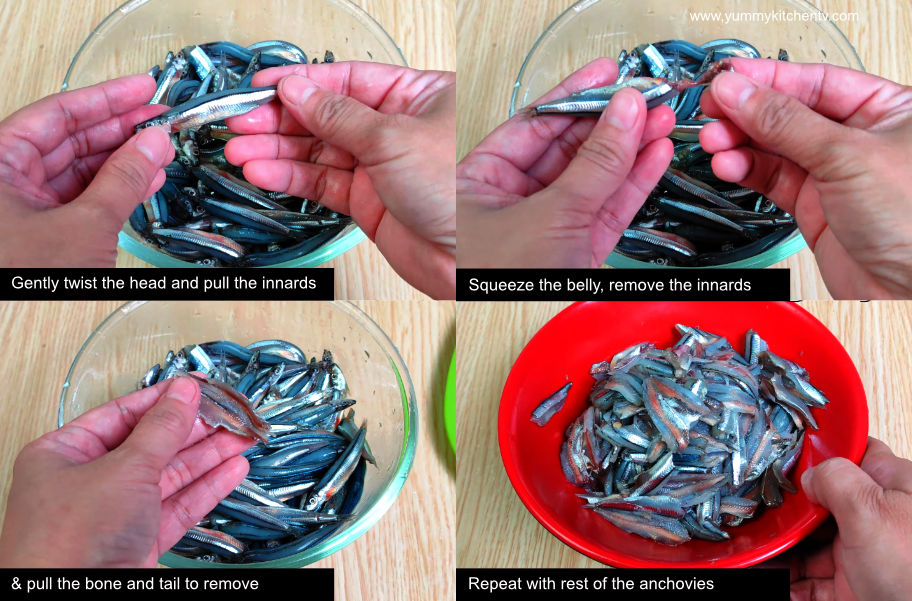 www.yummykitchentv.com

Gently twist the head and pull the innards

Squeeze the belly, remove the innards

& pull the bone and tail to remove

Repeat with rest of the anchovies