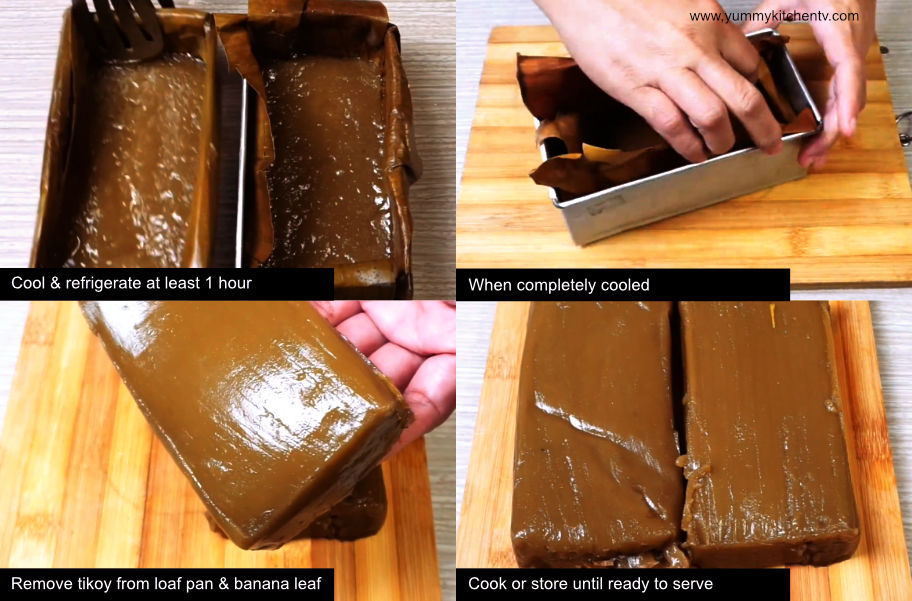 www.yummykitchentv.com

Cool & refrigerate at least 1 hour

When completely cooled

Remove tikoy from loaf pan & banana leaf

Cook or store until ready to serve