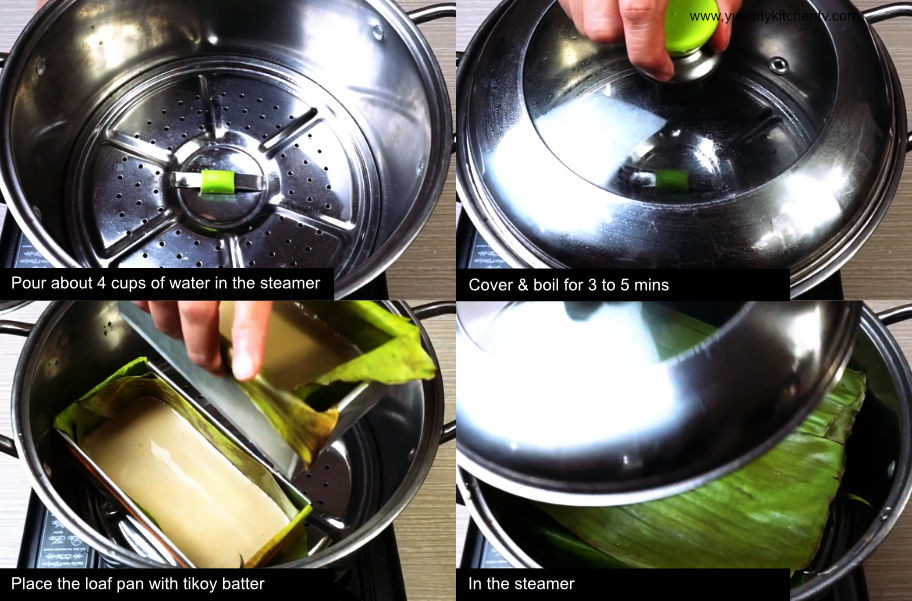 www.yummykitchentv.com

Pour about 4 cups of water in the steamer

Cover & boil for 3 to 5 mins

Place the loaf pan with tikoy batter

In the steamer