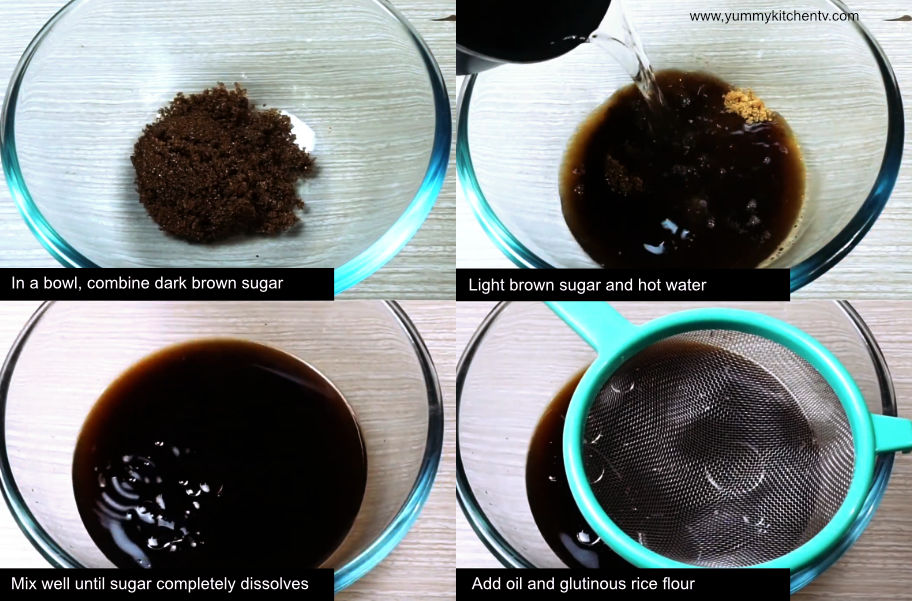 www.yummykitchentv.com

In a bowl, combine dark brown sugar

Light brown sugar and hot water

Mix well until sugar completely dissolves

Add oil and glutinous rice flour