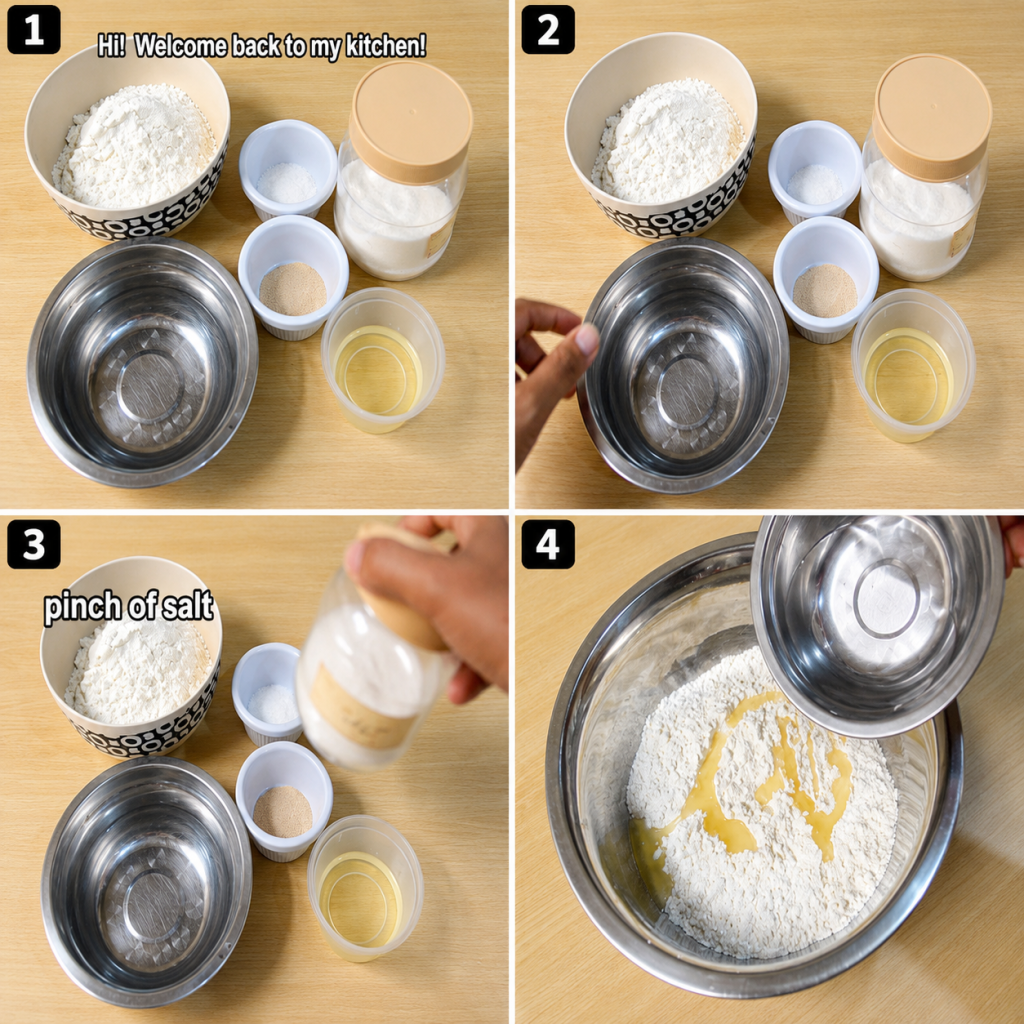 1

Hi! Welcome back to my kitchen!

2

3

pinch of salt

4