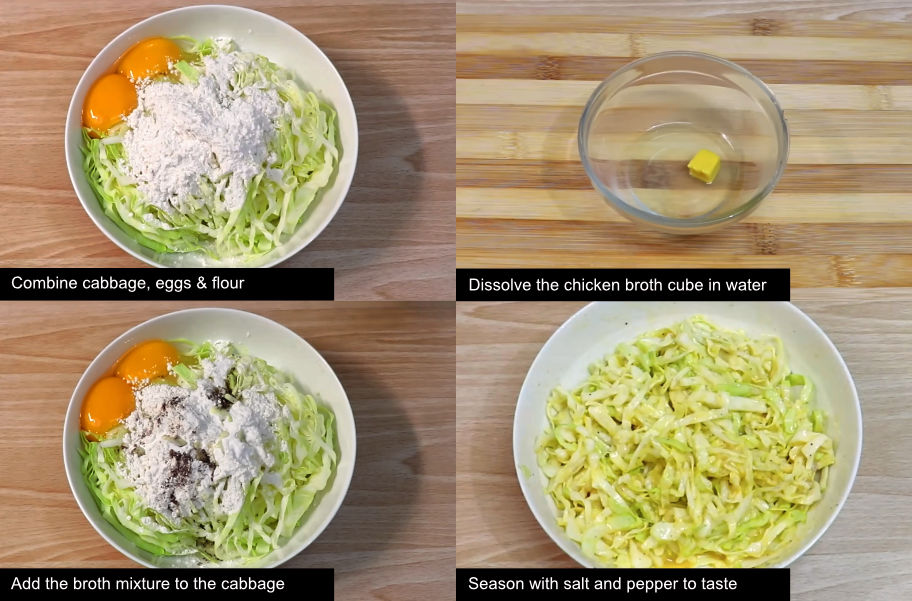 Combine cabbage, eggs & flour

Dissolve the chicken broth cube in water

Add the broth mixture to the cabbage

Season with salt and pepper to taste