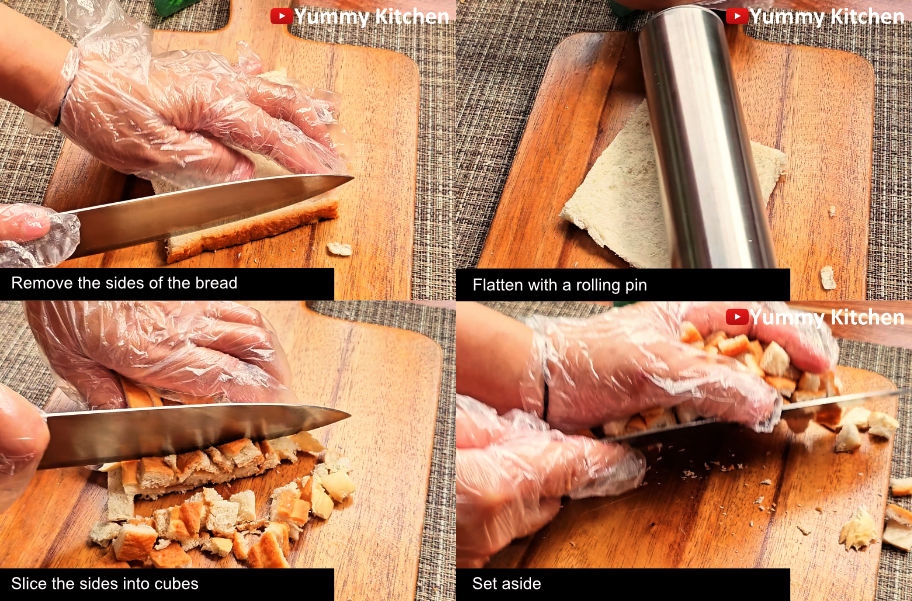 Yummy Kitchen
Remove the sides of the bread

Yummy Kitchen
Flatten with a rolling pin

Slice the sides into cubes

Yummy Kitchen
Set aside