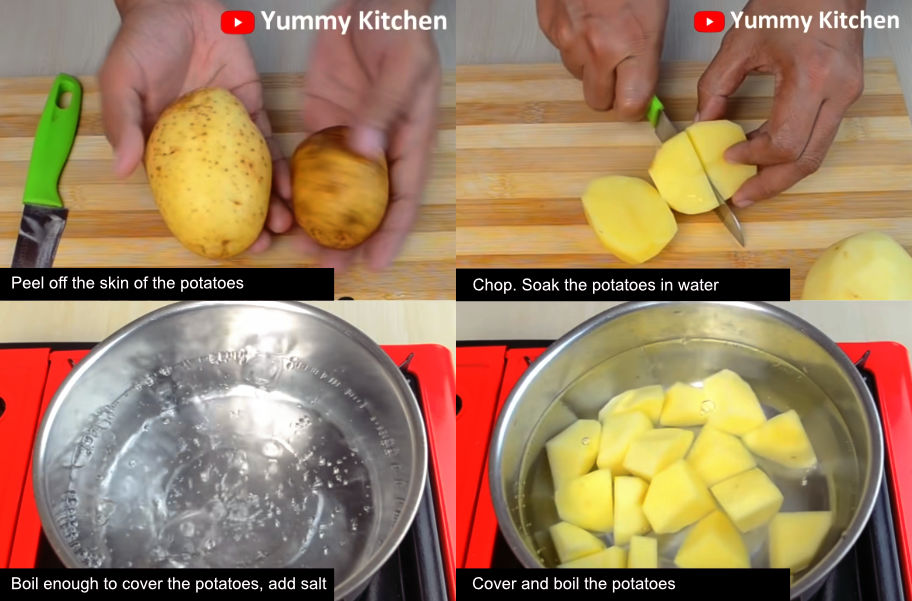 Yummy Kitchen

Peel off the skin of the potatoes

Yummy Kitchen

Chop. Soak the potatoes in water

Boil enough to cover the potatoes, add salt

Cover and boil the potatoes