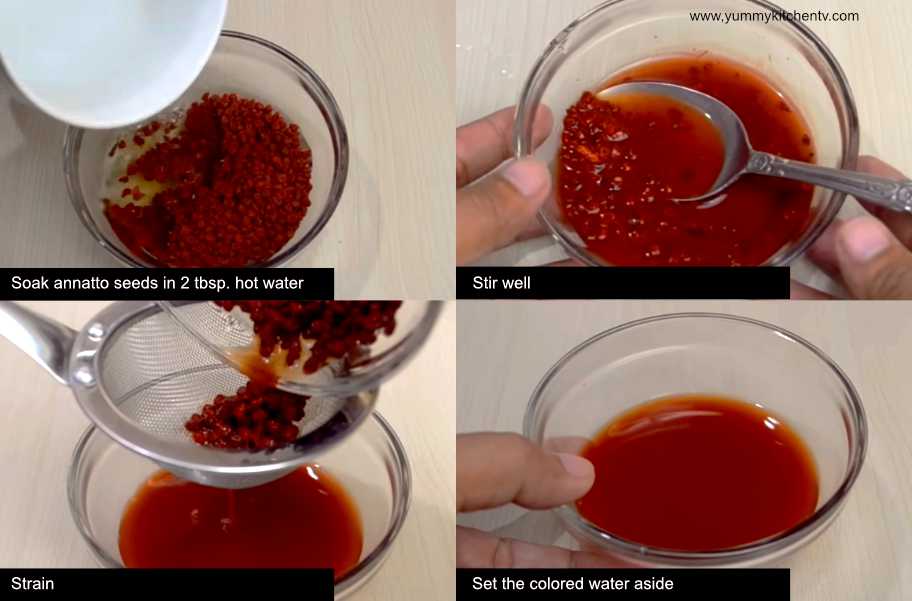 www.yummykitchentv.com

Soak annatto seeds in 2 tbsp. hot water

Stir well

Strain

Set the colored water aside